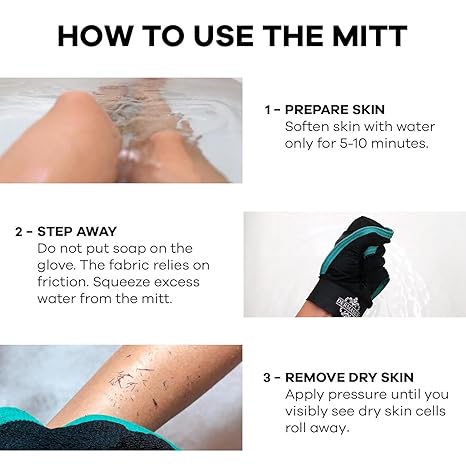 HOW TO USE THE MITT

1 - PREPARE SKIN
Soften skin with water only for 5-10 minutes.

2 - STEP AWAY
Do not put soap on the glove. The fabric relies on friction. Squeeze excess water from the mitt.

3 - REMOVE DRY SKIN
Apply pressure until you visibly see dry skin cells roll away.