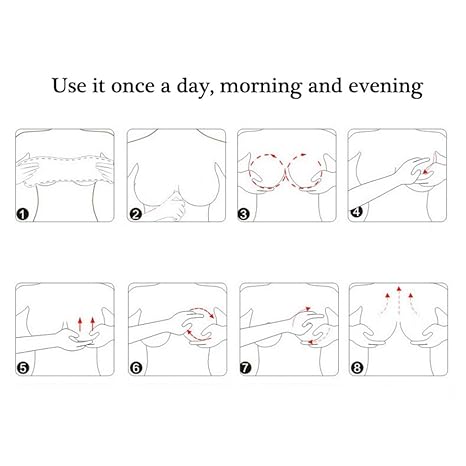 Use it once a day, morning and evening

1

2

3

4

5

6

7

8