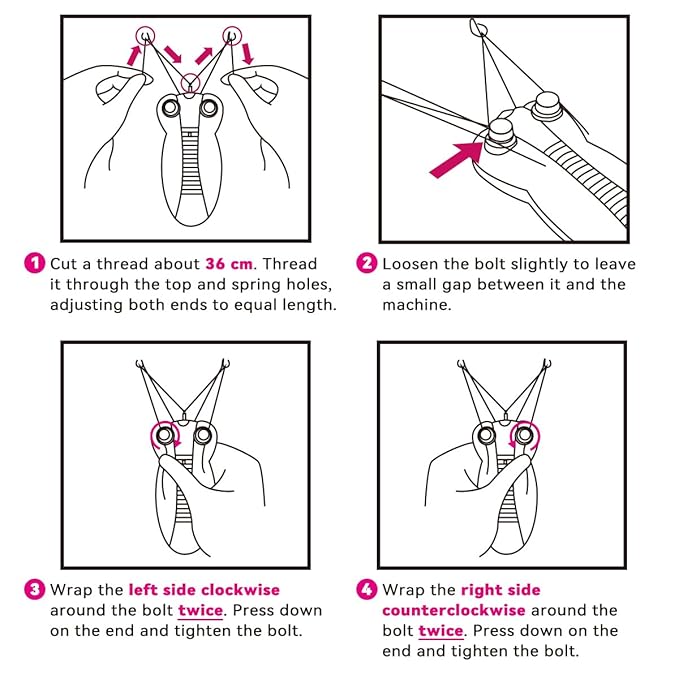 1 Cut a thread about 36 cm. Thread it through the top and spring holes, adjusting both ends to equal length.

2 Loosen the bolt slightly to leave a small gap between it and the machine.

3 Wrap the left side clockwise around the bolt twice. Press down on the end and tighten the bolt.

4 Wrap the right side counterclockwise around the bolt twice. Press down on the end and tighten the bolt.