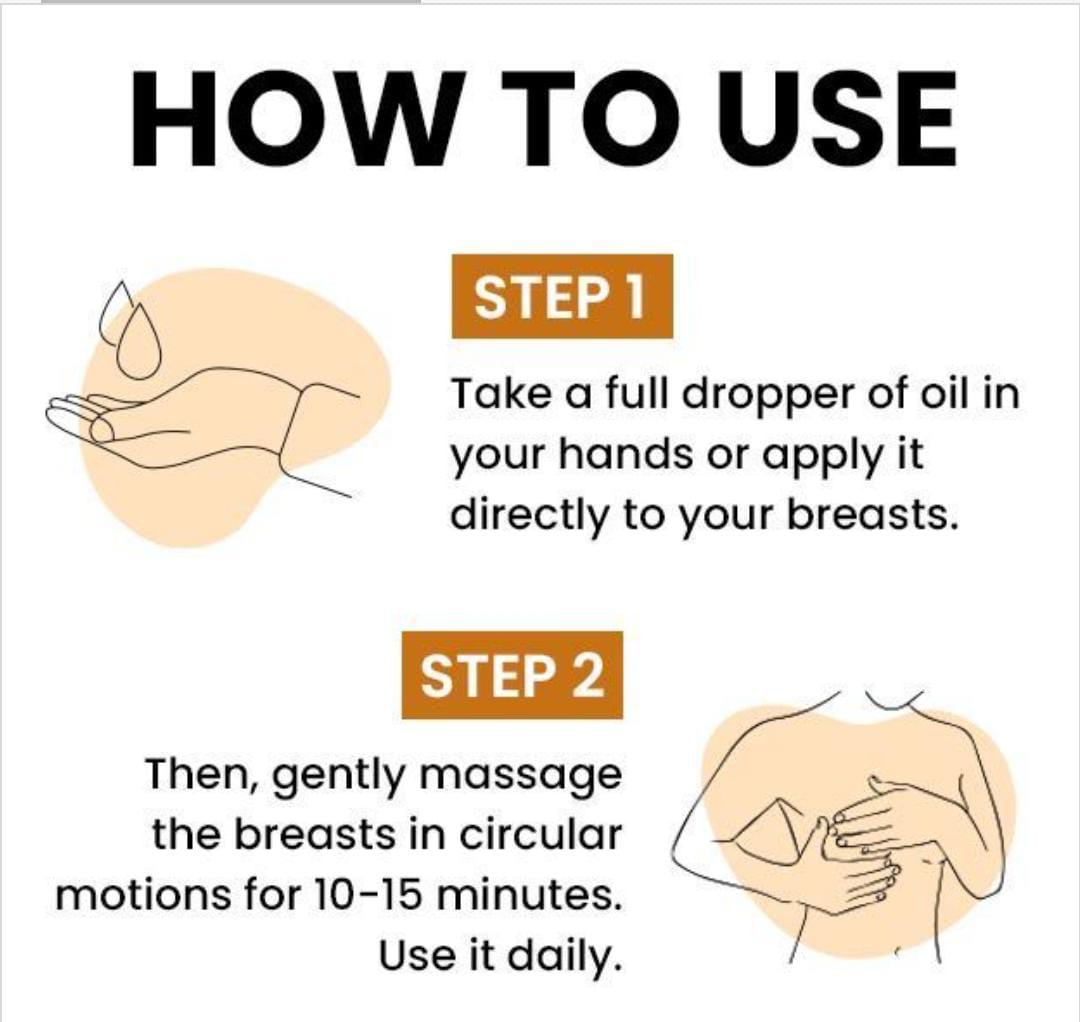 HOW TO USE

STEP 1

Take a full dropper of oil in your hands or apply it directly to your breasts.

STEP 2

Then, gently massage the breasts in circular motions for 10-15 minutes. Use it daily.