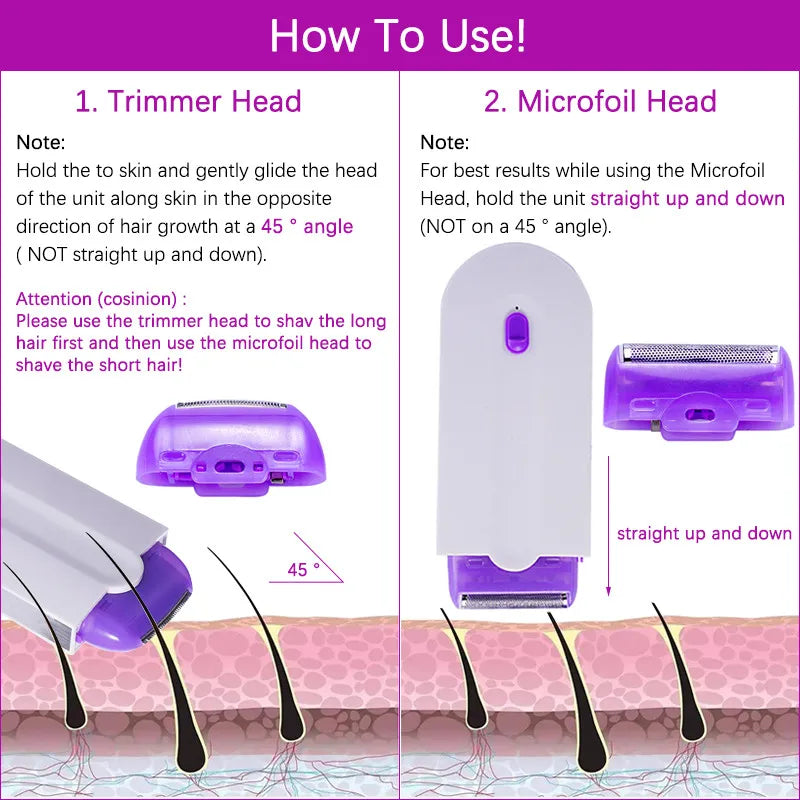 How To Use!

1. Trimmer Head

Note:
Hold the to skin and gently glide the head of the unit along skin in the opposite direction of hair growth at a 45 ° angle ( NOT straight up and down).

Attention (cosinion) :
Please use the trimmer head to shav the long hair first and then use the microfoil head to shave the short hair!

45 °

2. Microfoil Head

Note:
For best results while using the Microfoil Head, hold the unit straight up and down (NOT on a 45 ° angle).

straight up and down