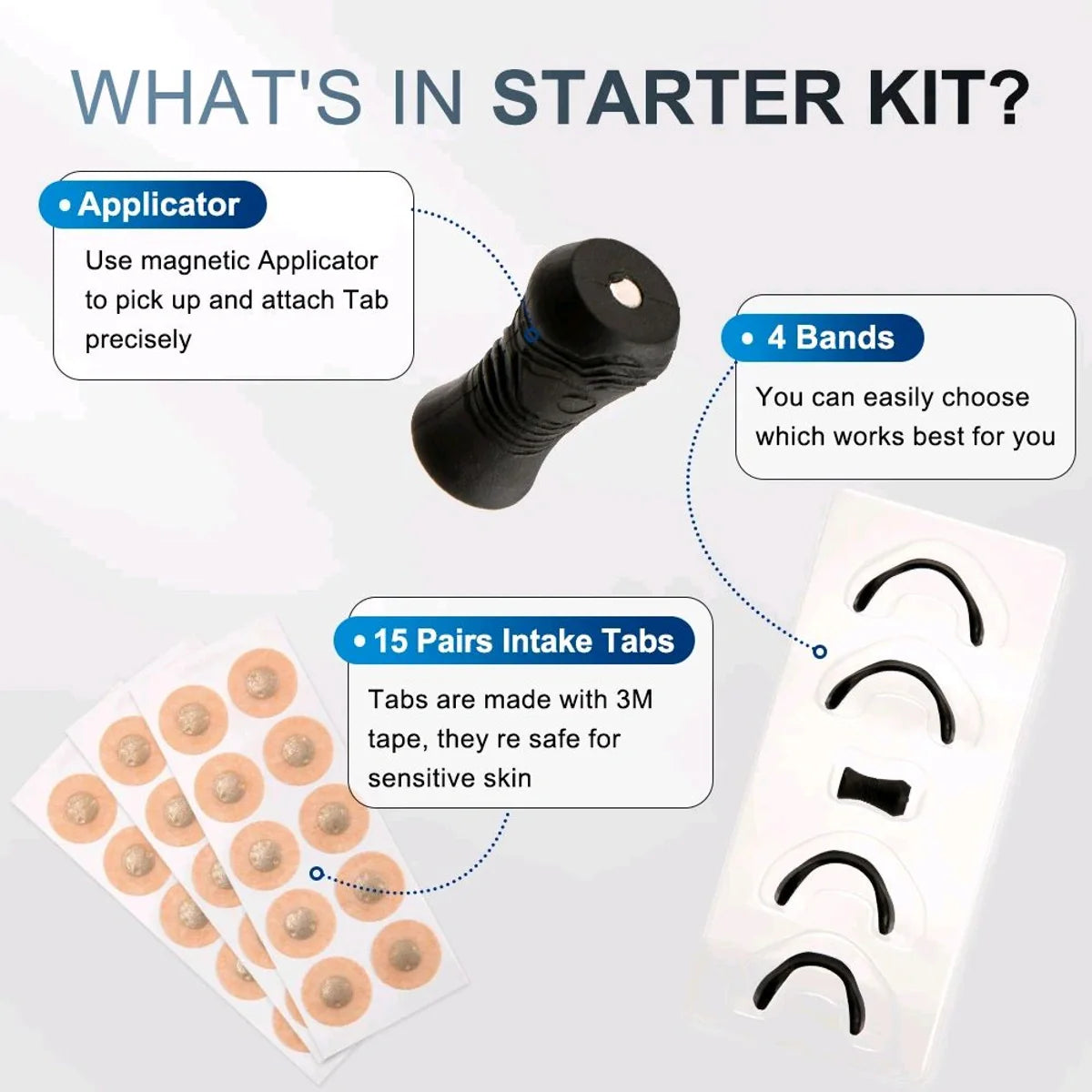 WHAT'S IN STARTER KIT?

• Applicator

Use magnetic Applicator to pick up and attach Tab precisely

• 4 Bands

You can easily choose which works best for you

• 15 Pairs Intake Tabs

Tabs are made with 3M tape, they re safe for sensitive skin