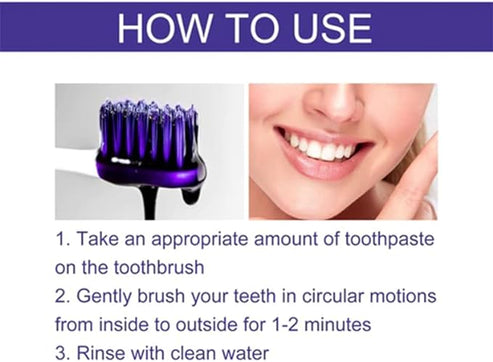 HOW TO USE

1. Take an appropriate amount of toothpaste on the toothbrush
2. Gently brush your teeth in circular motions from inside to outside for 1-2 minutes
3. Rinse with clean water